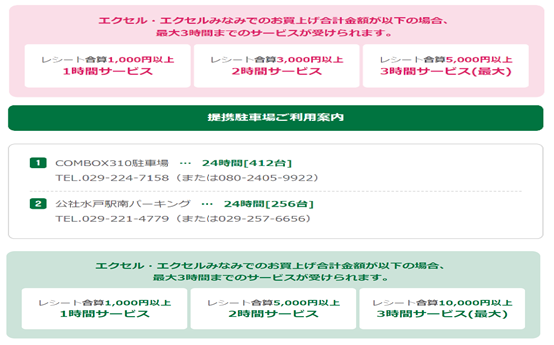 エクセル・エクセルみなみでのお買上げ合計金額が以下の場合、
最大3時間までのサービスが受けられます。

レシート合算1,000円以上
1時間サービス

レシート合算3,000円以上
2時間サービス

レシート合算5,000円以上
3時間サービス(最大)

提携駐車場ご利用案内

1 COMBOX310駐車場 … 24時間[412台]
TEL.029-224-7158(または080-2405-9922)

2 公社水戸駅南パーキング … 24時間[256台]
TEL.029-221-4779(または029-257-6656)

エクセル・エクセルみなみでのお買上げ合計金額が以下の場合、
最大3時間までのサービスが受けられます。

レシート合算1,000円以上
1時間サービス

レシート合算5,000円以上
2時間サービス

レシート合算10,000円以上
3時間サービス(最大)